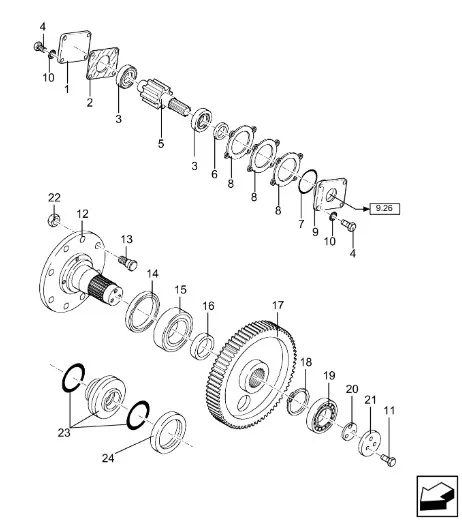 4
10
1
2
3
5
3
6
8
8
8
7
9
9.26
10
4
22
12
13
14
15
16
17
18
19
20
21
11
23
24